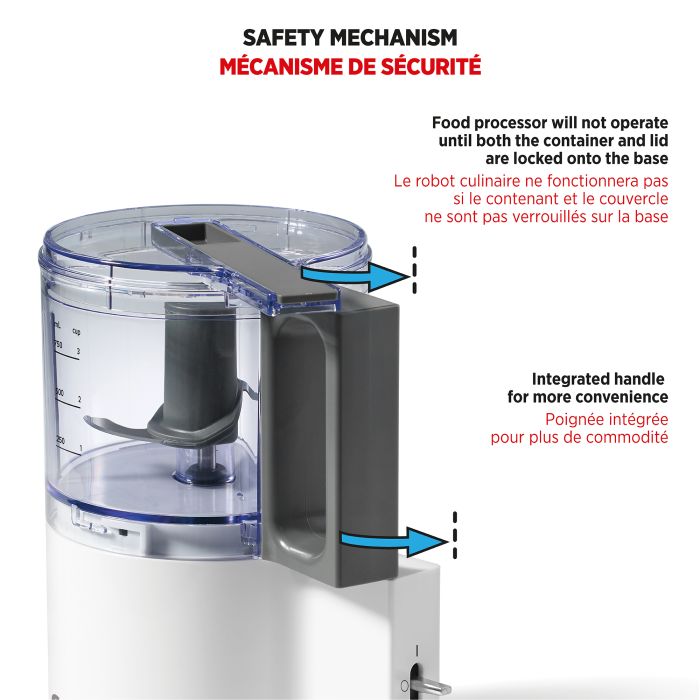 SAFETY MECHANISM
MÉCANISME DE SÉCURITÉ

Food processor will not operate until both the container and lid are locked onto the base
Le robot culinaire ne fonctionnera pas si le contenant et le couvercle ne sont pas verrouillés sur la base

Integrated handle for more convenience
Poignée intégrée pour plus de commodité

mL cup
750 3
500 2
250 1

I
O