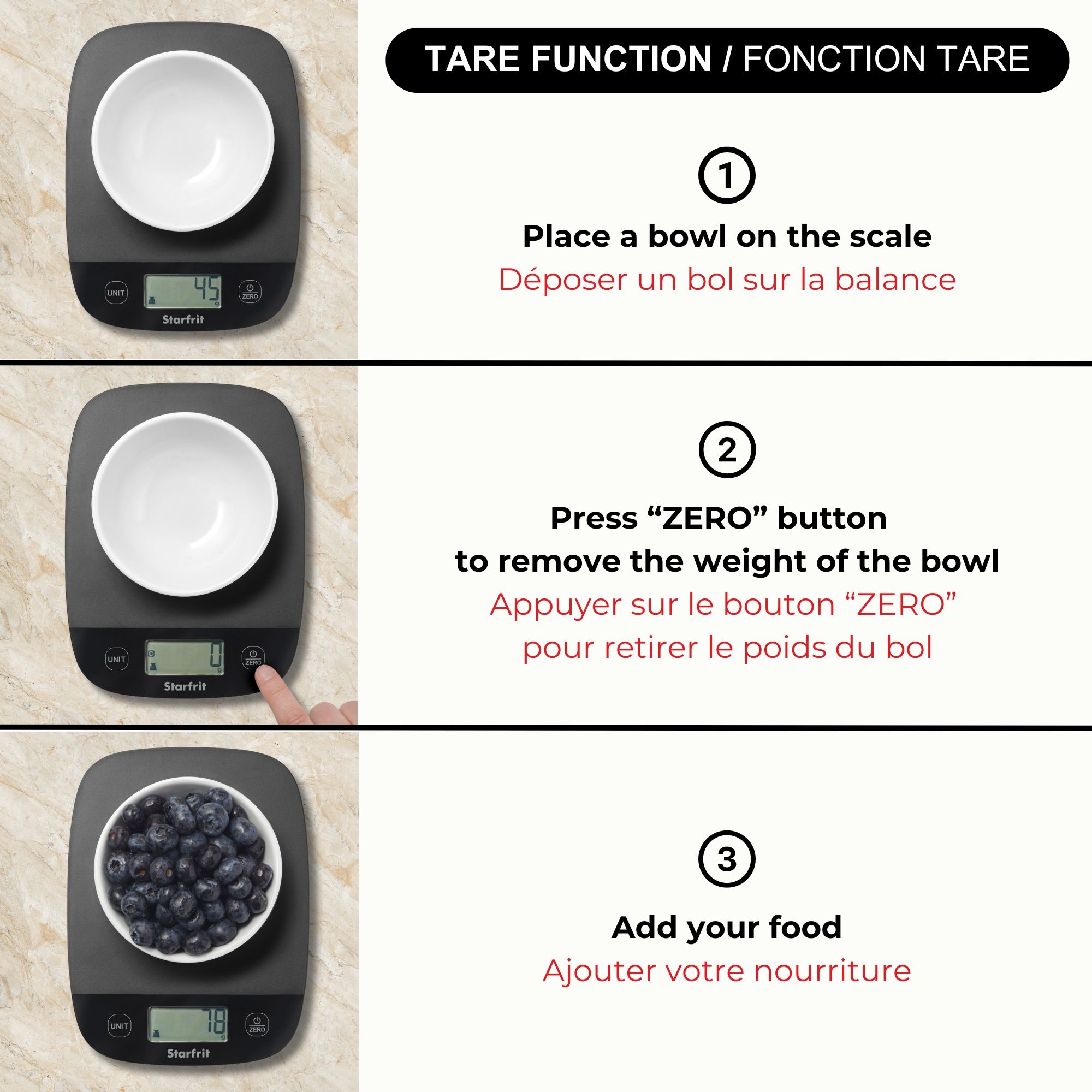 TARE FUNCTION / FONCTION TARE

UNIT
45
g
ZERO
Starfrit

1

Place a bowl on the scale
Déposer un bol sur la balance

UNIT
0
g
ZERO
Starfrit

2

Press “ZERO” button to remove the weight of the bowl
Appuyer sur le bouton “ZERO” pour retirer le poids du bol

UNIT
78
g
ZERO
Starfrit

3

Add your food
Ajouter votre nourriture