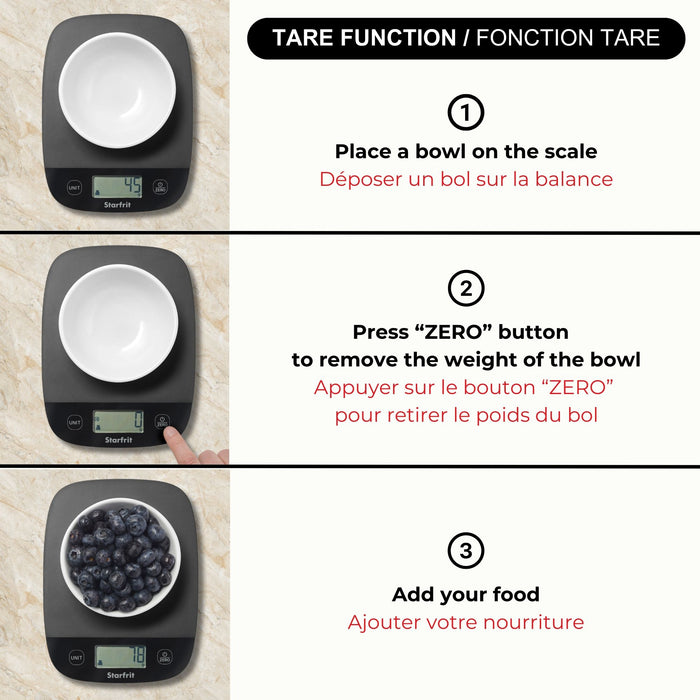 TARE FUNCTION / FONCTION TARE

UNIT
45
ZERO
Starfrit

1

Place a bowl on the scale
Déposer un bol sur la balance

UNIT
0
ZERO
Starfrit

2

Press “ZERO” button to remove the weight of the bowl
Appuyer sur le bouton “ZERO” pour retirer le poids du bol

UNIT
78
ZERO
Starfrit

3

Add your food
Ajouter votre nourriture