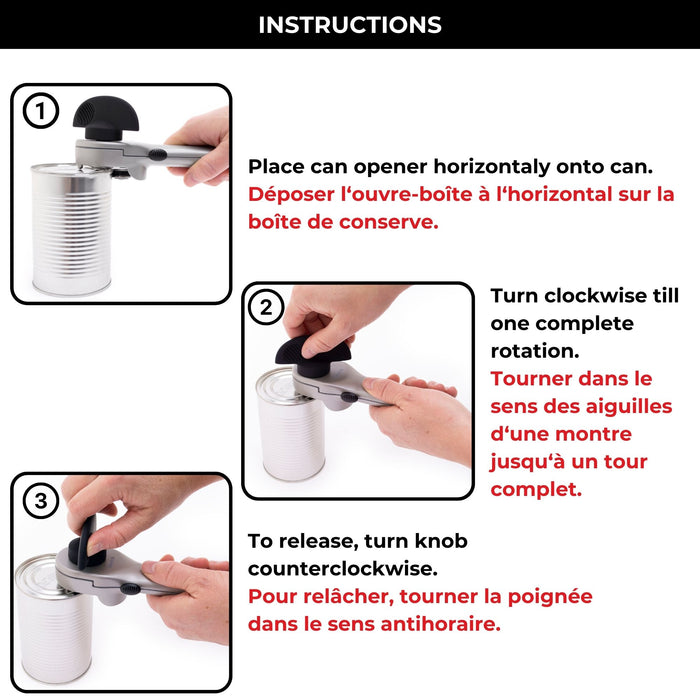 INSTRUCTIONS

1

Place can opener horizontaly onto can.
Déposer l‘ouvre-boîte à l‘horizontal sur la boîte de conserve.

2

Turn clockwise till one complete rotation.
Tourner dans le sens des aiguilles d‘une montre jusqu‘à un tour complet.

3

To release, turn knob counterclockwise.
Pour relâcher, tourner la poignée dans le sens antihoraire.