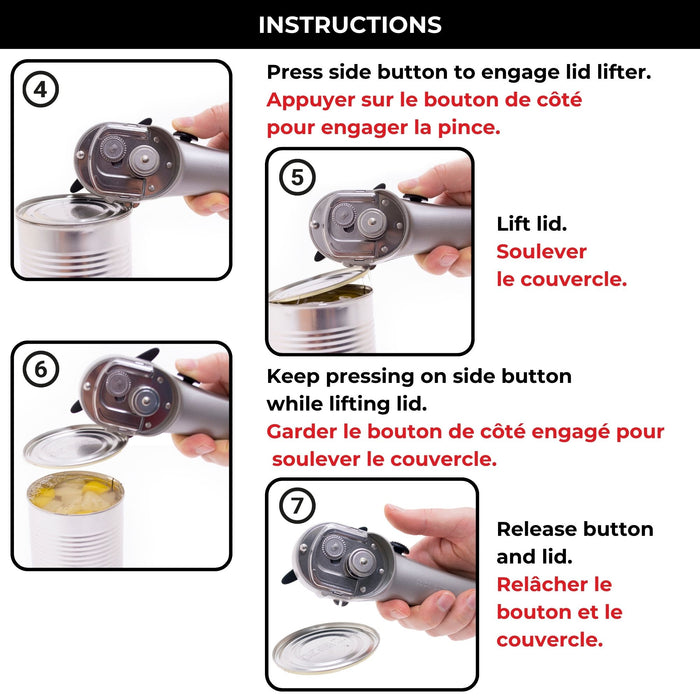 INSTRUCTIONS

4

Press side button to engage lid lifter.
Appuyer sur le bouton de côté pour engager la pince.

5

Lift lid.
Soulever le couvercle.

6

Keep pressing on side button while lifting lid.
Garder le bouton de côté engagé pour soulever le couvercle.

7

Release button and lid.
Relâcher le bouton et le couvercle.